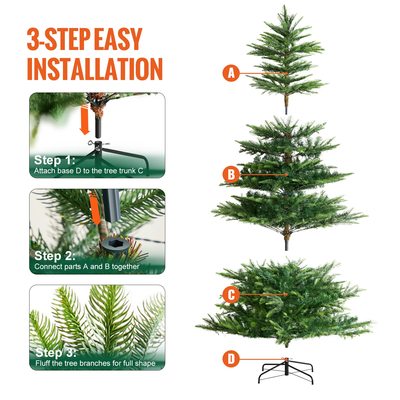 3-STEP EASY INSTALLATION

Step 1:
Attach base D to the tree trunk C

Step 2:
Connect parts A and B together

Step 3:
Fluff the tree branches for full shape

A

B

C

D