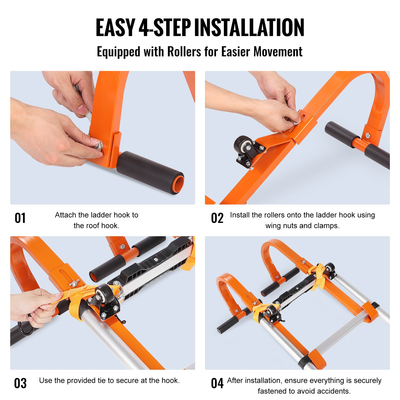 EASY 4-STEP INSTALLATION

Equipped with Rollers for Easier Movement

01 Attach the ladder hook to the roof hook.

02 Install the rollers onto the ladder hook using wing nuts and clamps.

03 Use the provided tie to secure at the hook.

04 After installation, ensure everything is securely fastened to avoid accidents.