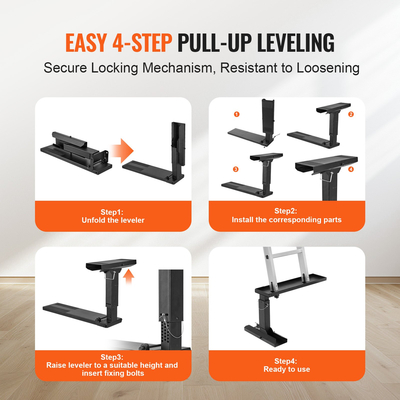 EASY 4-STEP PULL-UP LEVELING

Secure Locking Mechanism, Resistant to Loosening

Step1:
Unfold the leveler

1
2
3
4

Step2:
Install the corresponding parts

Step3:
Raise leveler to a suitable height and insert fixing bolts

Step4:
Ready to use