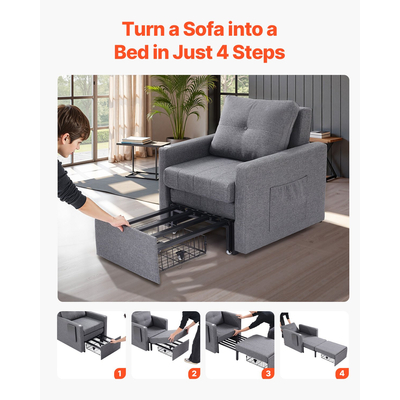 Turn a Sofa into a Bed in Just 4 Steps

1

2

3

4