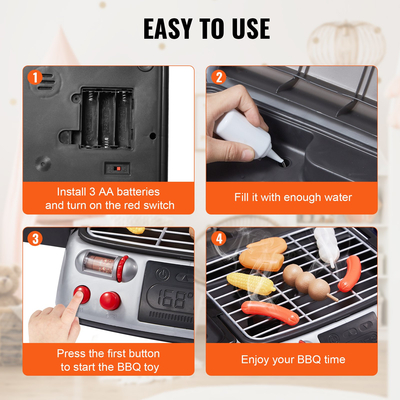 EASY TO USE

1

Install 3 AA batteries and turn on the red switch

2

Fill it with enough water

3

168°

Press the first button to start the BBQ toy

4

Enjoy your BBQ time