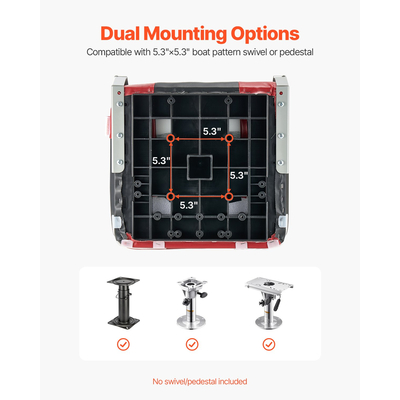 Dual Mounting Options

Compatible with 5.3"×5.3" boat pattern swivel or pedestal

5.3"

5.3"

5.3"

5.3"

No swivel/pedestal included