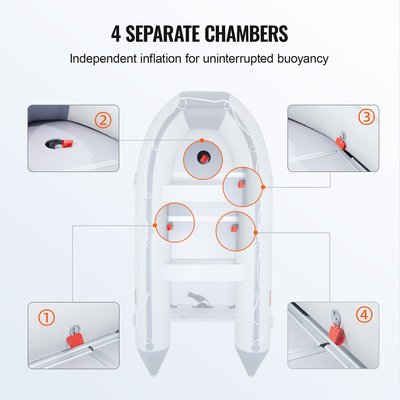 4 SEPARATE CHAMBERS

Independent inflation for uninterrupted buoyancy

②

③

①

④