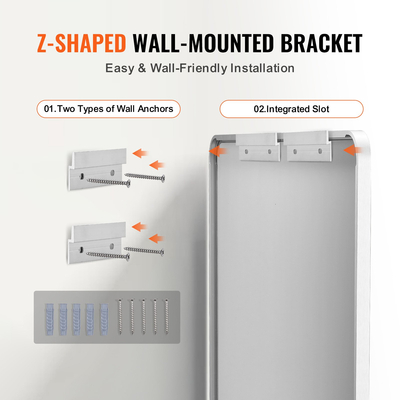 Z-SHAPED WALL-MOUNTED BRACKET

Easy & Wall-Friendly Installation

01.Two Types of Wall Anchors

02.Integrated Slot