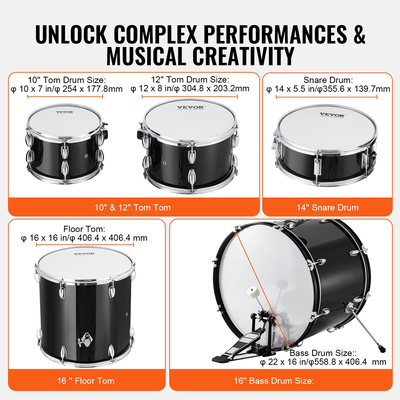 UNLOCK COMPLEX PERFORMANCES & MUSICAL CREATIVITY

10" Tom Drum Size:
φ 10 x 7 in/φ 254 x 177.8mm

VEVOR

12" Tom Drum Size:
φ 12 x 8 in/φ 304.8 x 203.2mm

VEVOR

10" & 12" Tom Tom

Snare Drum:
φ 14 x 5.5 in/φ355.6 x 139.7mm

VEVOR

14" Snare Drum

Floor Tom:
φ 16 x 16 in/φ 406.4 x 406.4 mm

VEVOR

16 " Floor Tom

Bass Drum Size::
φ 22 x 16 in/φ558.8 x 406.4 mm

16" Bass Drum Size: