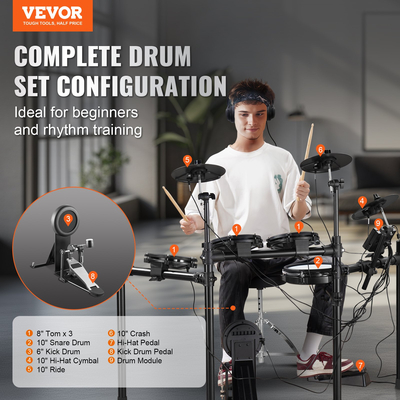 VEVOR
TOUGH TOOLS, HALF PRICE

COMPLETE DRUM SET CONFIGURATION

Ideal for beginners and rhythm training

5
6
4
9
1
1
1
2
3
8
7

1 8" Tom x 3
2 10" Snare Drum
3 6" Kick Drum
4 10" Hi-Hat Cymbal
5 10" Ride
6 10" Crash
7 Hi-Hat Pedal
8 Kick Drum Pedal
9 Drum Module