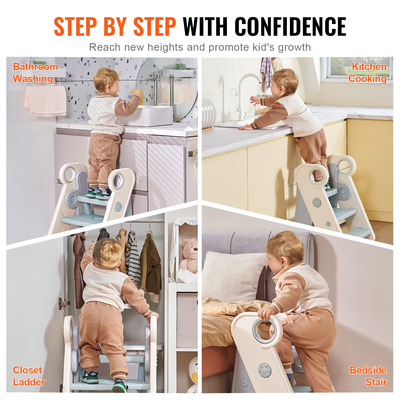 STEP BY STEP WITH CONFIDENCE

Reach new heights and promote kid's growth

Bathroom Washing

Kitchen Cooking

Closet Ladder

Bedside Stair