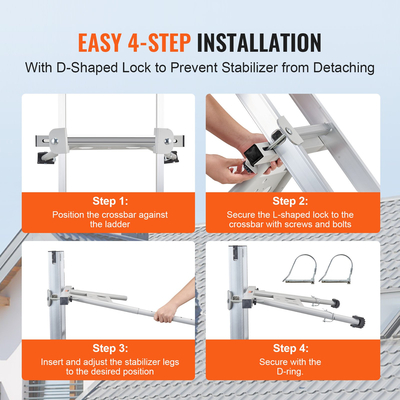 EASY 4-STEP INSTALLATION
With D-Shaped Lock to Prevent Stabilizer from Detaching

Step 1:
Position the crossbar against the ladder

Step 2:
Secure the L-shaped lock to the crossbar with screws and bolts

Step 3:
Insert and adjust the stabilizer legs to the desired position

Step 4:
Secure with the D-ring.