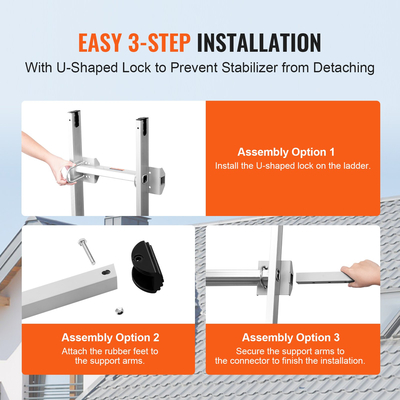 EASY 3-STEP INSTALLATION
With U-Shaped Lock to Prevent Stabilizer from Detaching

Assembly Option 1
Install the U-shaped lock on the ladder.

Assembly Option 2
Attach the rubber feet to the support arms.

Assembly Option 3
Secure the support arms to the connector to finish the installation.