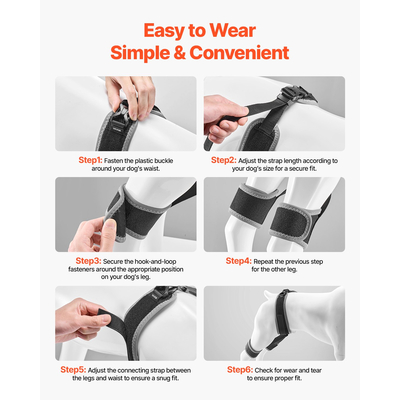 Easy to Wear
Simple & Convenient

Step1: Fasten the plastic buckle around your dog's waist.

Step2: Adjust the strap length according to your dog's size for a secure fit.

Step3: Secure the hook-and-loop fasteners around the appropriate position on your dog's leg.

Step4: Repeat the previous step for the other leg.

Step5: Adjust the connecting strap between the legs and waist to ensure a snug fit.

Step6: Check for wear and tear to ensure proper fit.