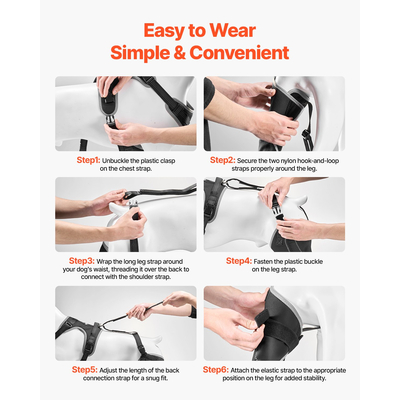 Easy to Wear
Simple & Convenient

Step1: Unbuckle the plastic clasp on the chest strap.

Step2: Secure the two nylon hook-and-loop straps properly around the leg.

Step3: Wrap the long leg strap around your dog's waist, threading it over the back to connect with the shoulder strap.

Step4: Fasten the plastic buckle on the leg strap.

Step5: Adjust the length of the back connection strap for a snug fit.

Step6: Attach the elastic strap to the appropriate position on the leg for added stability.