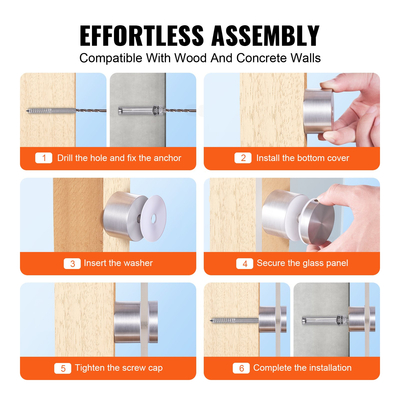 EFFORTLESS ASSEMBLY
Compatible With Wood And Concrete Walls

1 Drill the hole and fix the anchor

2 Install the bottom cover

3 Insert the washer

4 Secure the glass panel

5 Tighten the screw cap

6 Complete the installation