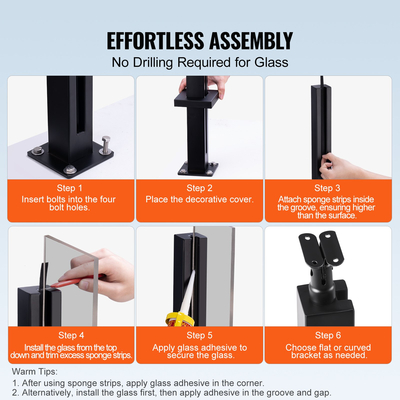 EFFORTLESS ASSEMBLY
No Drilling Required for Glass

Step 1
Insert bolts into the four bolt holes.

Step 2
Place the decorative cover.

Step 3
Attach sponge strips inside the groove, ensuring higher than the surface.

Step 4
Install the glass from the top down and trim excess sponge strips.

Step 5
Apply glass adhesive to secure the glass.

Step 6
Choose flat or curved bracket as needed.

Warm Tips:
1. After using sponge strips, apply glass adhesive in the corner.
2. Alternatively, install the glass first, then apply adhesive in the groove and gap.