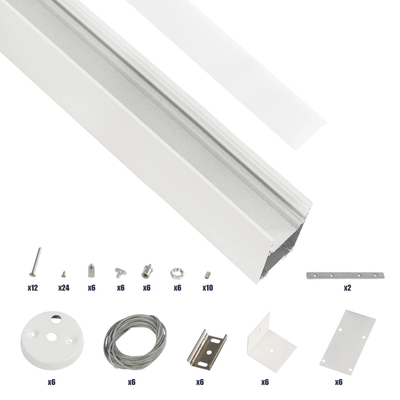 x12 x24 x6 x6 x6 x6 x10 x2

x6 x6 x6 x6 x6