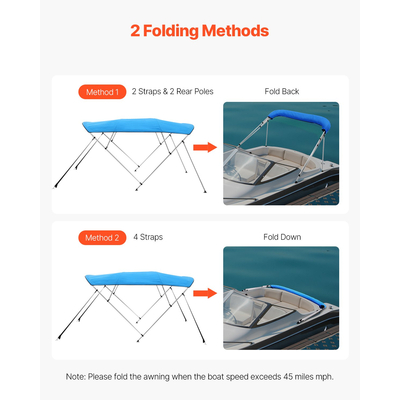 2 Folding Methods

Method 1 2 Straps & 2 Rear Poles

Fold Back

Method 2 4 Straps

Fold Down

Note: Please fold the awning when the boat speed exceeds 45 miles mph.