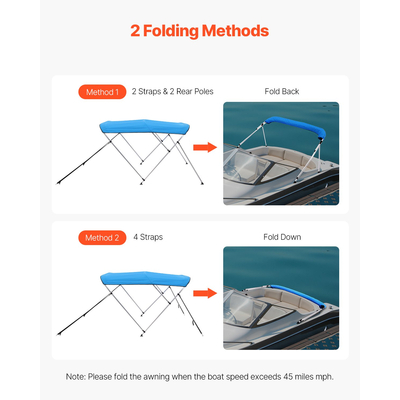 2 Folding Methods

Method 1 2 Straps & 2 Rear Poles

Fold Back

Method 2 4 Straps

Fold Down

Note: Please fold the awning when the boat speed exceeds 45 miles mph.