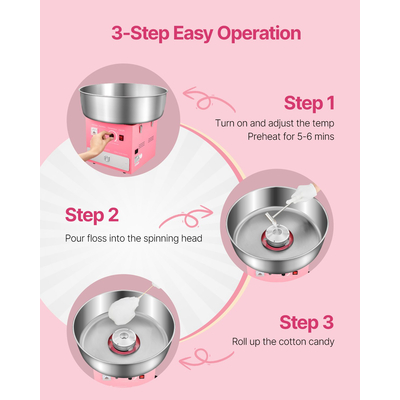 3-Step Easy Operation

Step 1

Turn on and adjust the temp
Preheat for 5-6 mins

Step 2

Pour floss into the spinning head

Step 3

Roll up the cotton candy