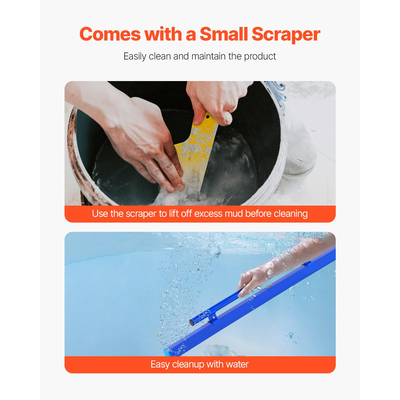 Comes with a Small Scraper

Easily clean and maintain the product

Use the scraper to lift off excess mud before cleaning

Easy cleanup with water