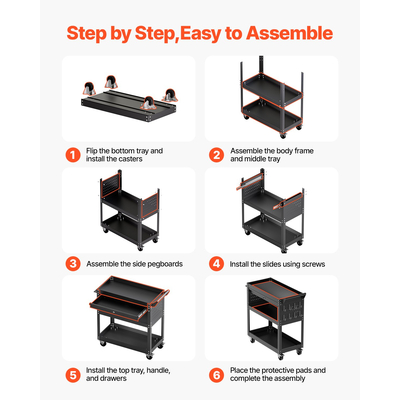 Step by Step,Easy to Assemble

1 Flip the bottom tray and install the casters

2 Assemble the body frame and middle tray

3 Assemble the side pegboards

4 Install the slides using screws

5 Install the top tray, handle, and drawers

6 Place the protective pads and complete the assembly