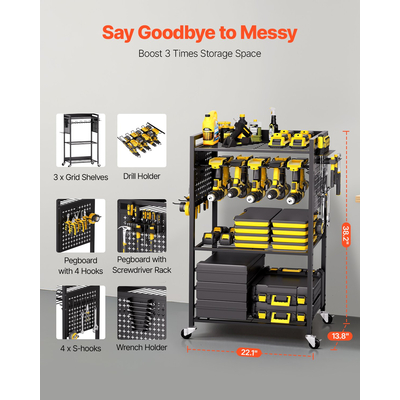 Say Goodbye to Messy

Boost 3 Times Storage Space

3 x Grid Shelves

Drill Holder

Pegboard with 4 Hooks

Pegboard with Screwdriver Rack

4 x S-hooks

Wrench Holder

38.2"

13.8"

22.1"