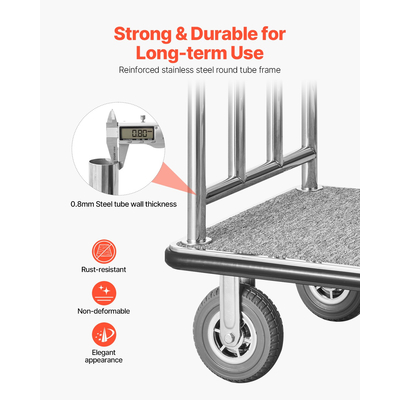 Strong & Durable for Long-term Use

Reinforced stainless steel round tube frame

0.80

0.8mm Steel tube wall thickness

Rust-resistant

Non-deformable

Elegant appearance