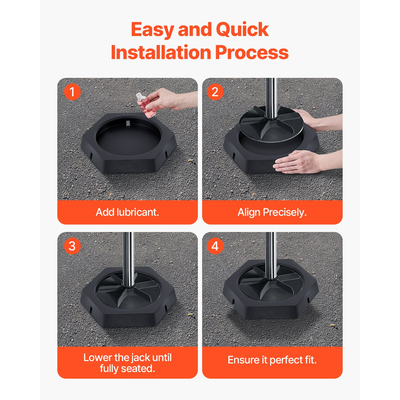 Easy and Quick Installation Process

1

Add lubricant.

2

Align Precisely.

3

Lower the jack until fully seated.

4

Ensure it perfect fit.