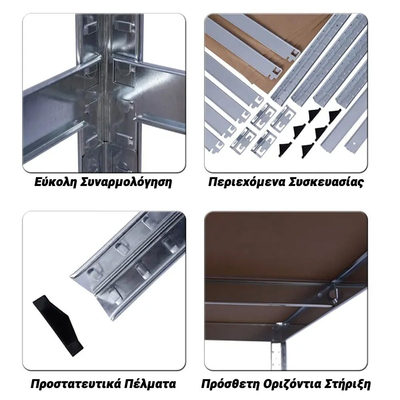 Εύκολη Συναρμολόγηση

Περιεχόμενα Συσκευασίας

Προστατευτικά Πέλματα

Πρόσθετη Οριζόντια Στήριξη