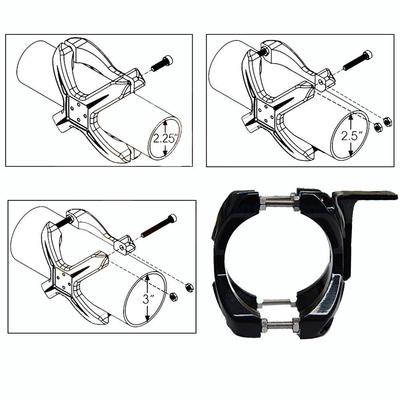 2.25"

2.5"

3"