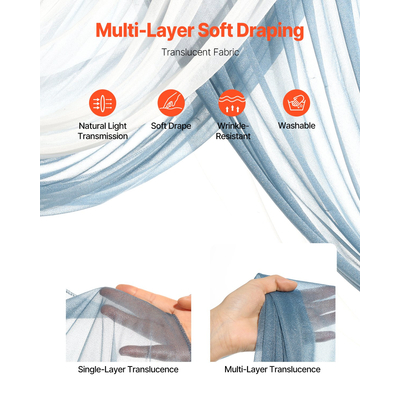 Multi-Layer Soft Draping

Translucent Fabric

Natural Light Transmission

Soft Drape

Wrinkle-Resistant

Washable

Single-Layer Translucence

Multi-Layer Translucence