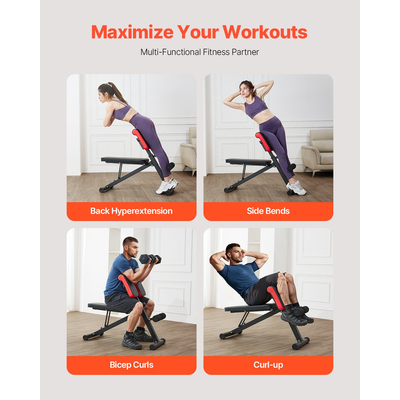 Maximize Your Workouts

Multi-Functional Fitness Partner

Back Hyperextension

Side Bends

Bicep Curls

Curl-up