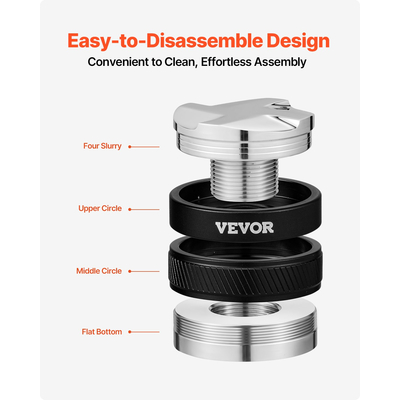 Easy-to-Disassemble Design
Convenient to Clean, Effortless Assembly

Four Slurry

Upper Circle

VEVOR

Middle Circle

Flat Bottom