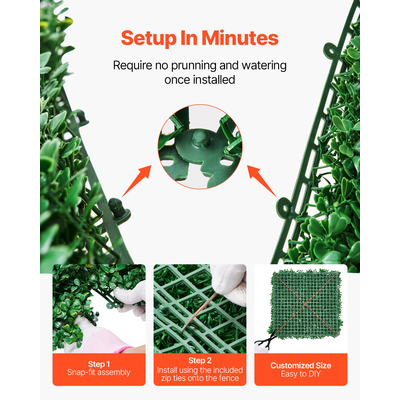 Setup In Minutes

Require no prunning and watering once installed

Step 1
Snap-fit assembly

Step 2
Install using the included zip ties onto the fence

Customized Size
Easy to DIY