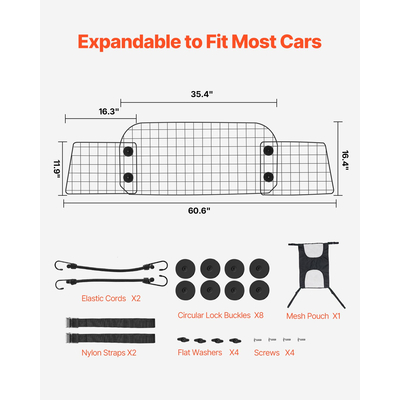 Expandable to Fit Most Cars

35.4"

16.3"

11.9"

16.4"

60.6"

Elastic Cords X2

Circular Lock Buckles X8

Mesh Pouch X1

Nylon Straps X2

Flat Washers X4

Screws X4