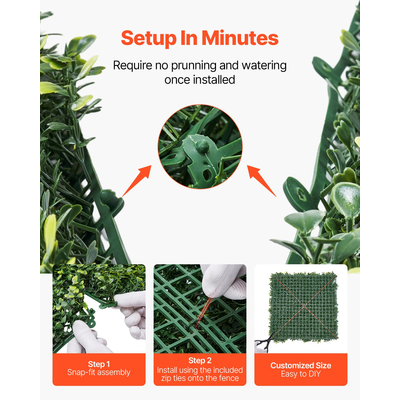 Setup In Minutes

Require no prunning and watering once installed

Step 1
Snap-fit assembly

Step 2
Install using the included zip ties onto the fence

Customized Size
Easy to DIY