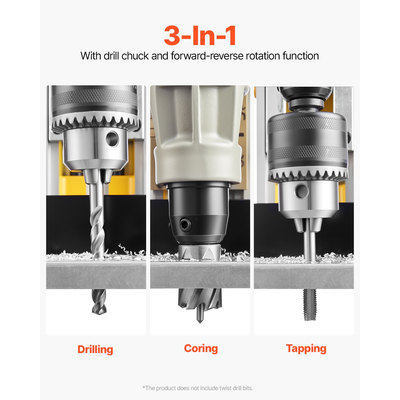 3-In-1

With drill chuck and forward-reverse rotation function

Drilling

Coring

Tapping

*The product does not include twist drill bits.