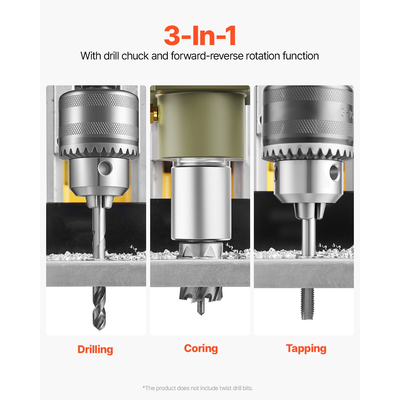 3-In-1

With drill chuck and forward-reverse rotation function

Drilling

Coring

Tapping

*The product does not include twist drill bits.