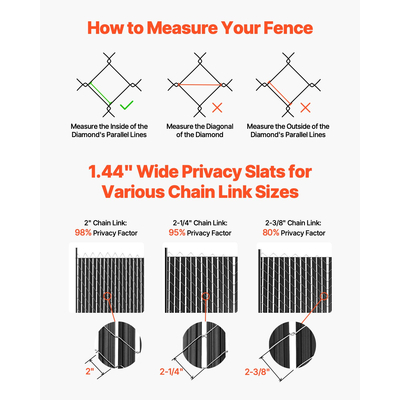 How to Measure Your Fence

Measure the Inside of the Diamond's Parallel Lines

Measure the Diagonal of the Diamond

Measure the Outside of the Diamond's Parallel Lines

1.44" Wide Privacy Slats for Various Chain Link Sizes

2" Chain Link: 98% Privacy Factor

2-1/4" Chain Link: 95% Privacy Factor

2-3/8" Chain Link: 80% Privacy Factor

2"

2-1/4"

2-3/8"