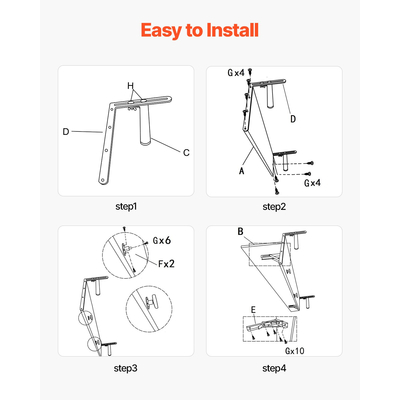 Easy to Install

H
D
C

step1

G×4
D
A
G×4

step2

G×6
F×2

step3

B
E
G×10

step4