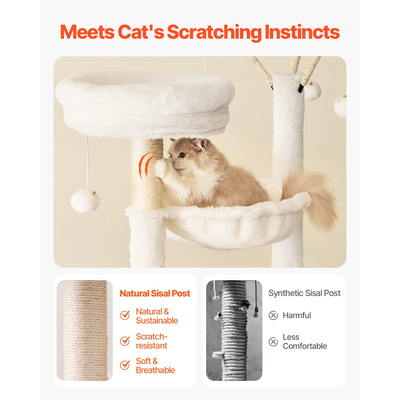 Meets Cat's Scratching Instincts

Natural Sisal Post

Natural & Sustainable

Scratch-resistant

Soft & Breathable

Synthetic Sisal Post

Harmful

Less Comfortable