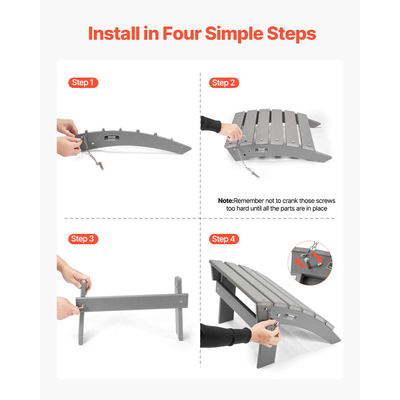 Install in Four Simple Steps

Step 1

Step 2

Note:Remember not to crank those screws too hard until all the parts are in place

Step 3

Step 4