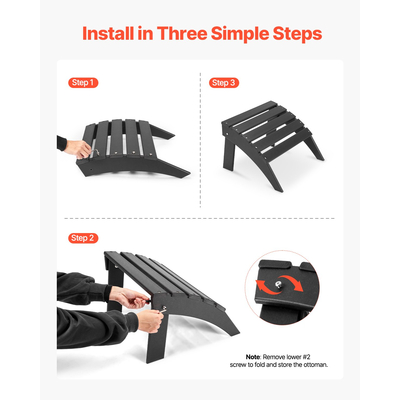 Install in Three Simple Steps

Step 1

Step 3

Step 2

Note: Remove lower #2 screw to fold and store the ottoman.