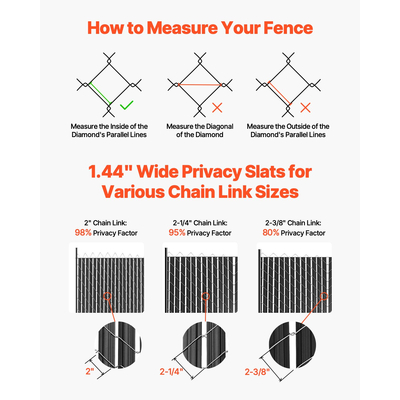 How to Measure Your Fence

Measure the Inside of the Diamond's Parallel Lines

Measure the Diagonal of the Diamond

Measure the Outside of the Diamond's Parallel Lines

1.44" Wide Privacy Slats for Various Chain Link Sizes

2" Chain Link:
98% Privacy Factor

2-1/4" Chain Link:
95% Privacy Factor

2-3/8" Chain Link:
80% Privacy Factor

2"

2-1/4"

2-3/8"