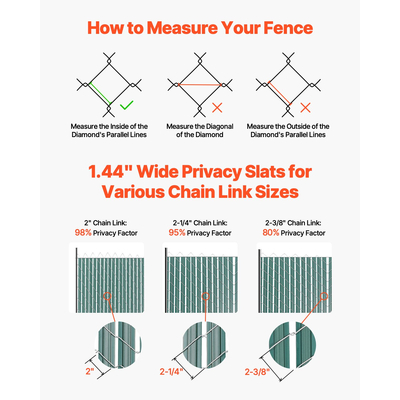 How to Measure Your Fence

Measure the Inside of the Diamond's Parallel Lines

Measure the Diagonal of the Diamond

Measure the Outside of the Diamond's Parallel Lines

1.44" Wide Privacy Slats for Various Chain Link Sizes

2" Chain Link:
98% Privacy Factor

2-1/4" Chain Link:
95% Privacy Factor

2-3/8" Chain Link:
80% Privacy Factor

2"

2-1/4"

2-3/8"