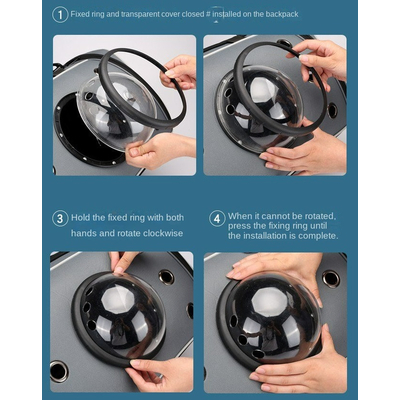 1 Fixed ring and transparent cover closed # installed on the backpack

3 Hold the fixed ring with both hands and rotate clockwise

4 When it cannot be rotated, press the fixing ring until the installation is complete.