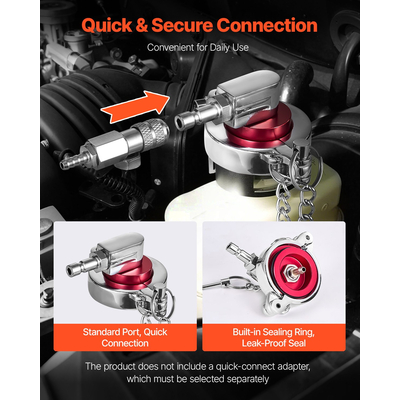 Quick & Secure Connection

Convenient for Daily Use

Standard Port, Quick Connection

Built-in Sealing Ring, Leak-Proof Seal

The product does not include a quick-connect adapter, which must be selected separately