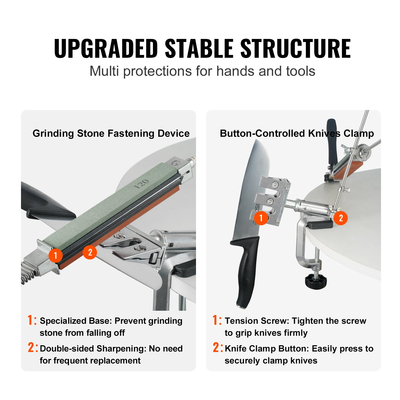 UPGRADED STABLE STRUCTURE

Multi protections for hands and tools

Grinding Stone Fastening Device

120

1

2

1: Specialized Base: Prevent grinding stone from falling off

2: Double-sided Sharpening: No need for frequent replacement

Button-Controlled Knives Clamp

1

2

1: Tension Screw: Tighten the screw to grip knives firmly

2: Knife Clamp Button: Easily press to securely clamp knives