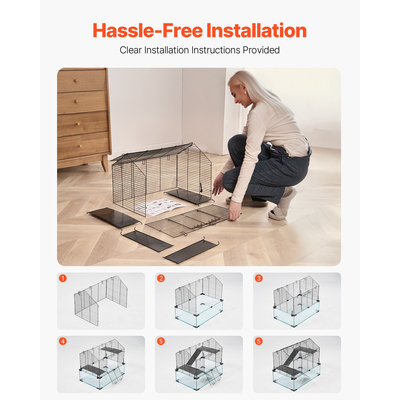 Hassle-Free Installation

Clear Installation Instructions Provided

1

2

3

4

5

5