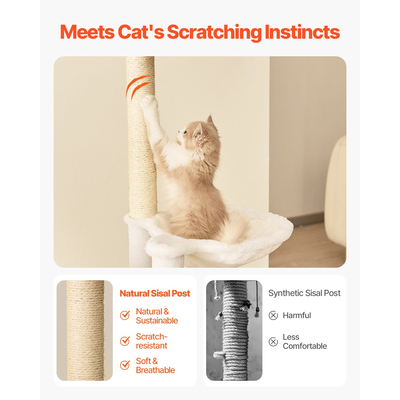 Meets Cat's Scratching Instincts

Natural Sisal Post

Natural & Sustainable

Scratch-resistant

Soft & Breathable

Synthetic Sisal Post

Harmful

Less Comfortable