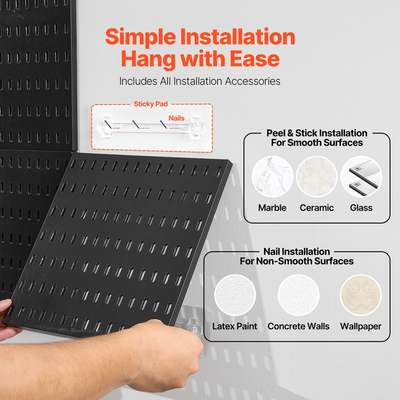 Simple Installation
Hang with Ease

Includes All Installation Accessories

Sticky Pad

Nails

Peel & Stick Installation
For Smooth Surfaces

Marble

Ceramic

Glass

Nail Installation
For Non-Smooth Surfaces

Latex Paint

Concrete Walls

Wallpaper