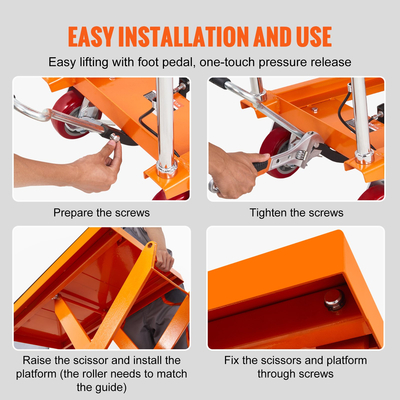 EASY INSTALLATION AND USE

Easy lifting with foot pedal, one-touch pressure release

Prepare the screws

Tighten the screws

Raise the scissor and install the platform (the roller needs to match the guide)

Fix the scissors and platform through screws